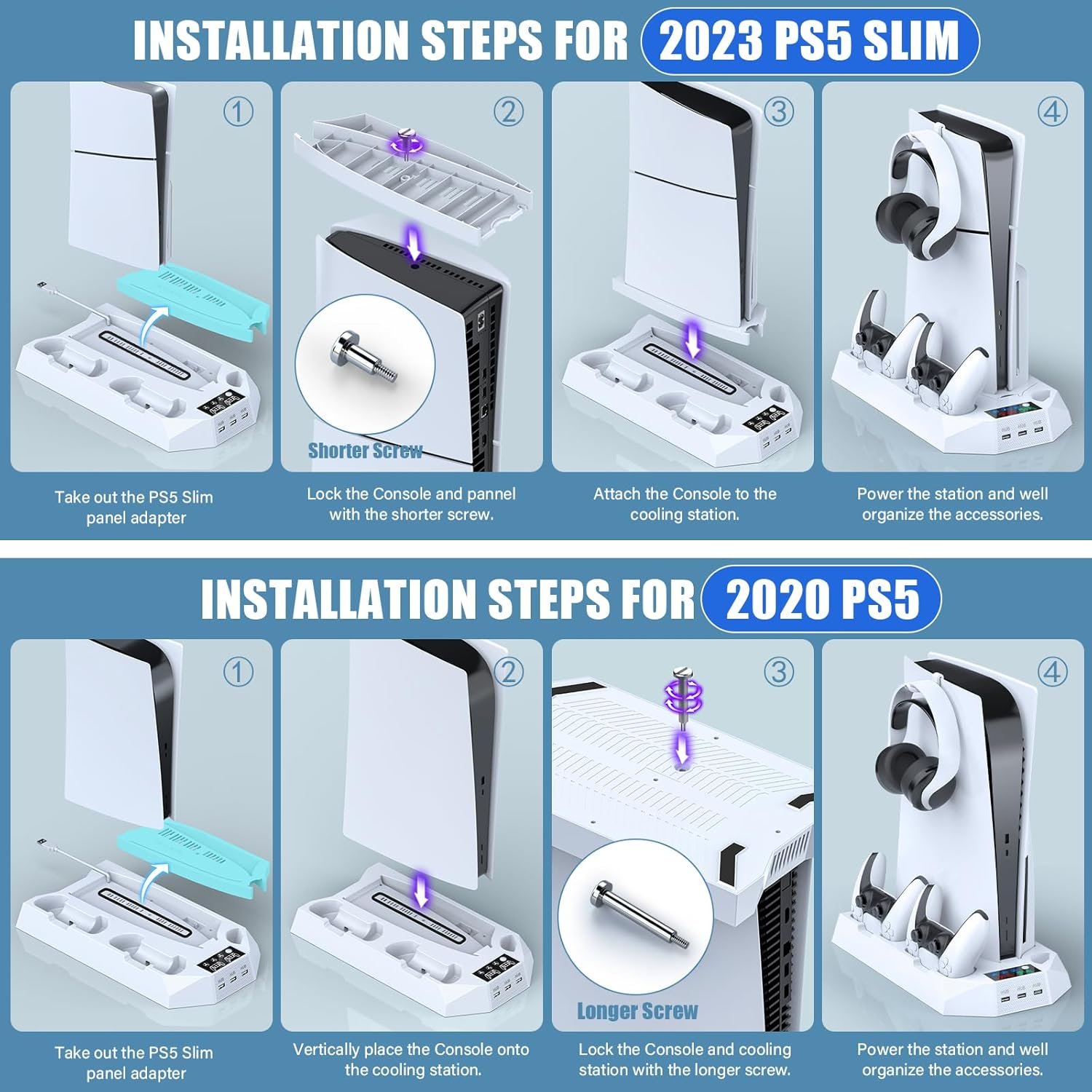 INSTALLATION STEPS FOR 2023 PS5 SLIM

①

Take out the PS5 Slim panel adapter

②

Shorter Screw

Lock the Console and pannel with the shorter screw.

③

Attach the Console to the cooling station.

④

Power the station and well organize the accessories.

INSTALLATION STEPS FOR 2020 PS5

①

Take out the PS5 Slim panel adapter

②

Vertically place the Console onto the cooling station.

③

Longer Screw

Lock the Console and cooling station with the longer screw.

④

Power the station and well organize the accessories.